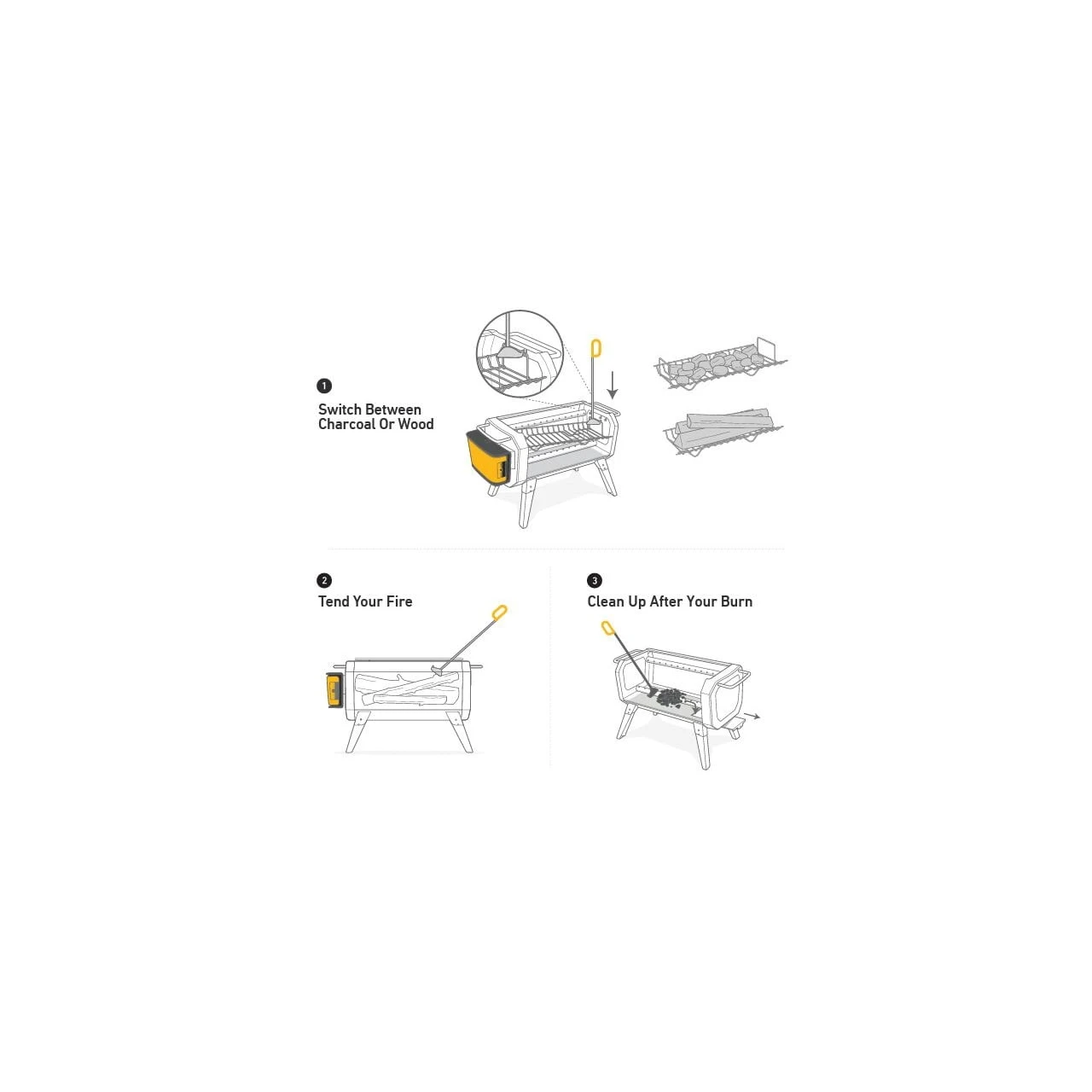 1
Switch Between Charcoal Or Wood

2
Tend Your Fire

3
Clean Up After Your Burn